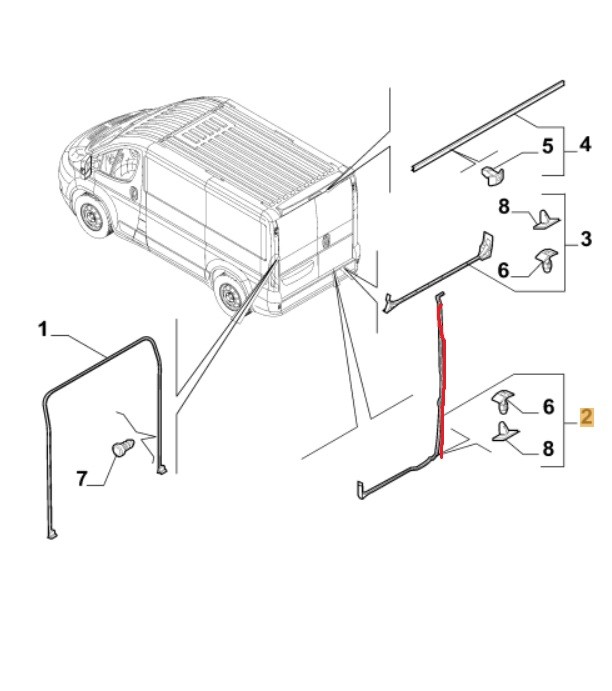 5
4
8
3
6
1
6
2
8
7